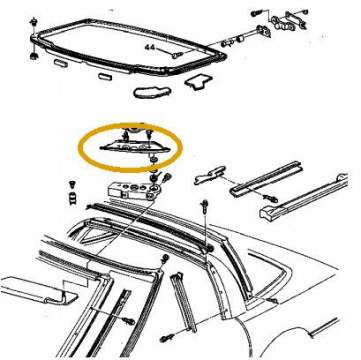 44