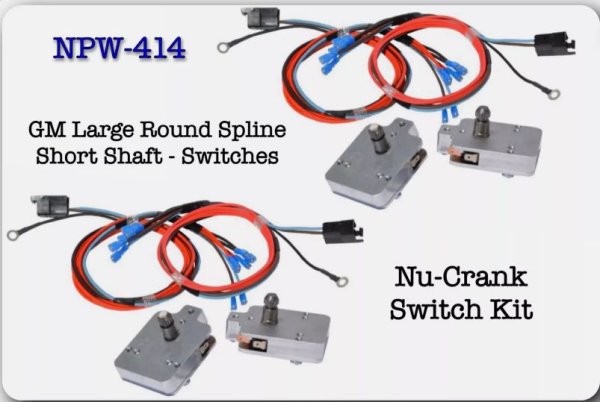 NPW-414

GM Large Round Spline Short Shaft - Switches

Nu-Crank Switch Kit